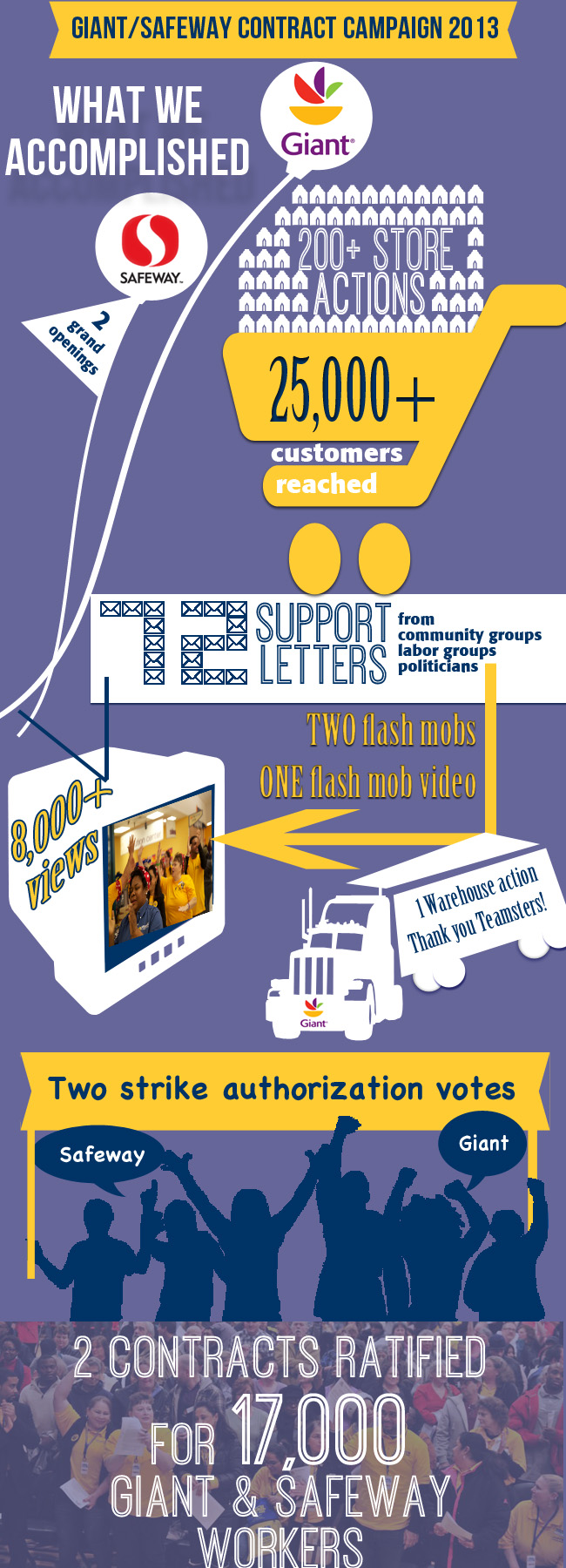 GIANT/SAFEWAY CONTRACT CAMPAIGN 2013

WHAT WE ACCOMPLISHED

Giant

SAFEWAY

2 grand openings

200+ STORE ACTIONS

25,000+ customers reached

72 SUPPORT LETTERS from community groups labor groups politicians

TWO flash mobs

ONE flash mob video

8,000+ views

1 Warehouse action Thank you Teamsters!

Giant

Two strike authorization votes

Safeway

Giant

2 CONTRACTS RATIFIED FOR 17,000 GIANT & SAFEWAY WORKERS